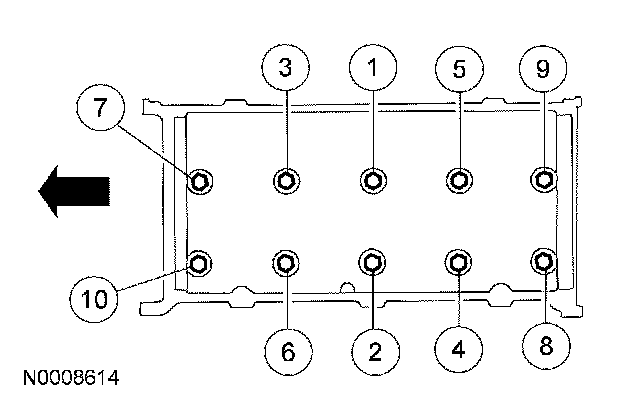 3
1
5
9
7
10
6
2
4
8
N0008614