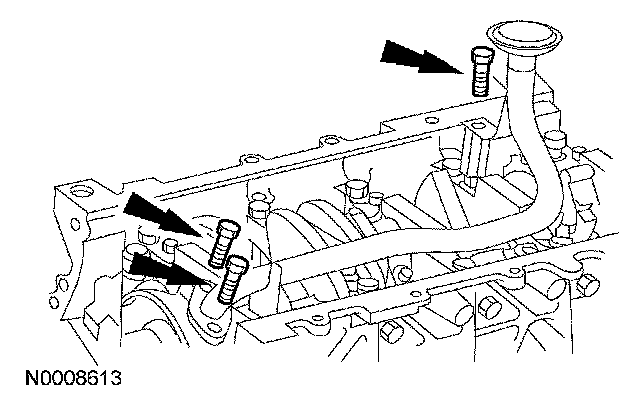 N0008613