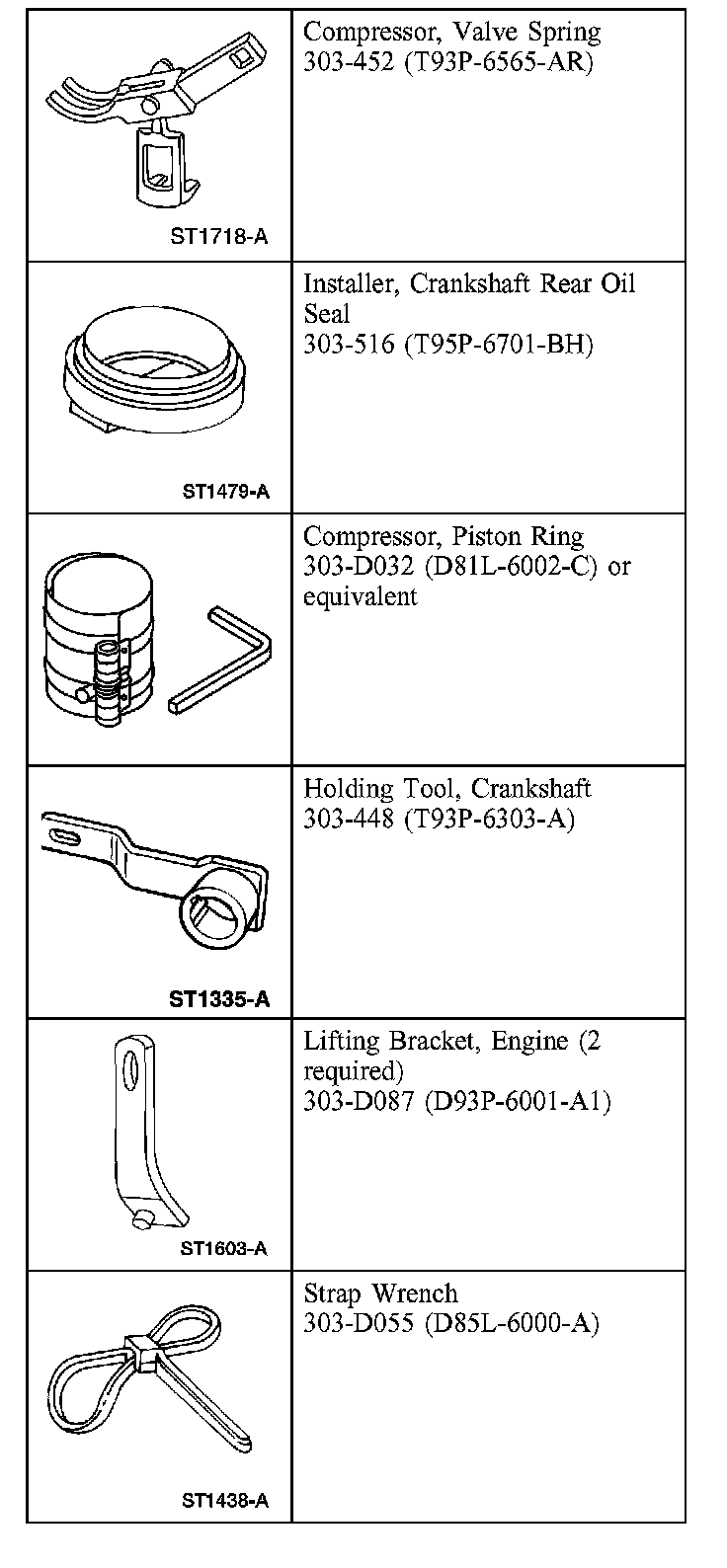 | | |
|---|---|
| ST1718-A | Compressor, Valve Spring 303-452 (T93P-6565-AR) |
| ST1479-A | Installer, Crankshaft Rear Oil Seal 303-516 (T95P-6701-BH) |
| | Compressor, Piston Ring 303-D032 (D81L-6002-C) or equivalent |
| ST1335-A | Holding Tool, Crankshaft 303-448 (T93P-6303-A) |
| ST1603-A | Lifting Bracket, Engine (2 required) 303-D087 (D93P-6001-A1) |
| ST1438-A | Strap Wrench 303-D055 (D85L-6000-A) |