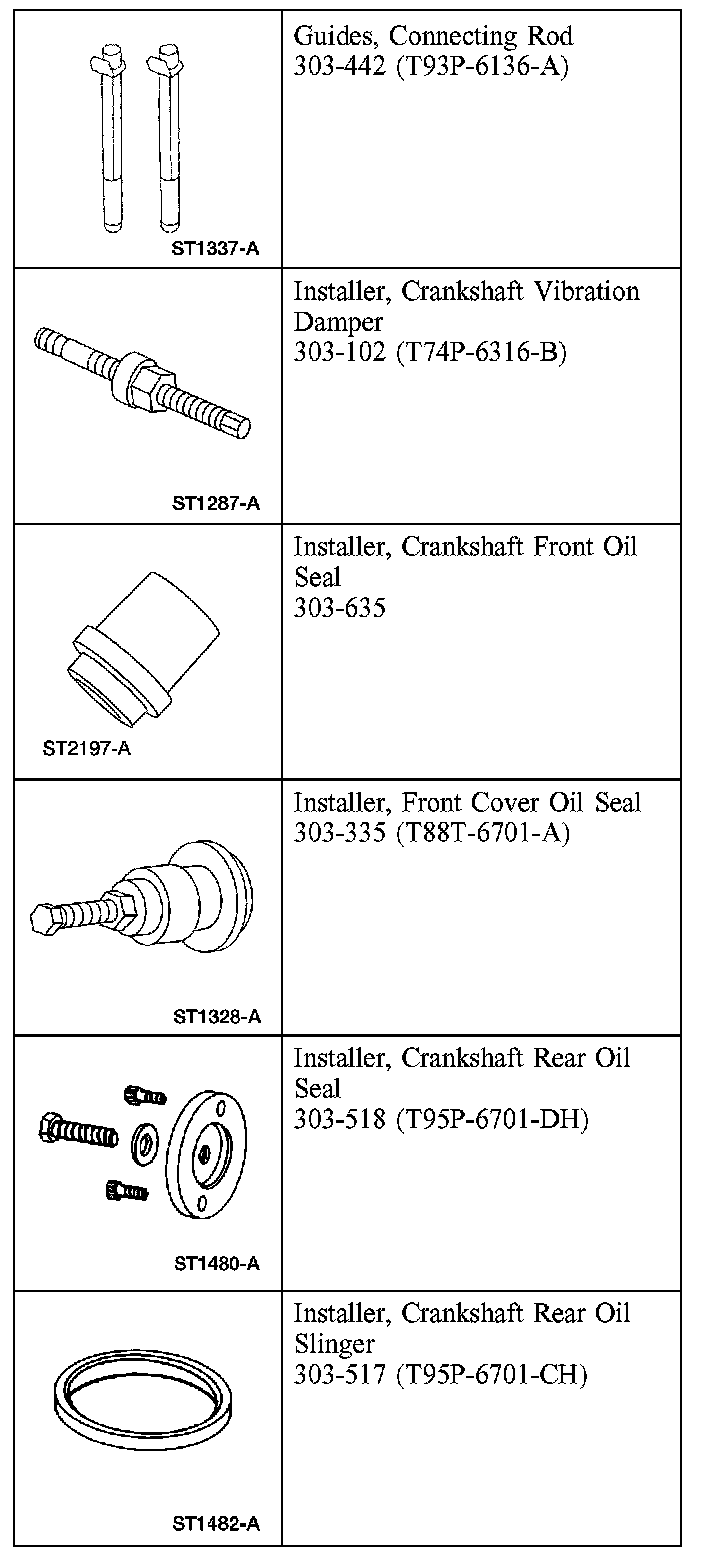 | | |
|---|---|
| ST1337-A | Guides, Connecting Rod 303-442 (T93P-6136-A) |
| ST1287-A | Installer, Crankshaft Vibration Damper 303-102 (T74P-6316-B) |
| ST2197-A | Installer, Crankshaft Front Oil Seal 303-635 |
| ST1328-A | Installer, Front Cover Oil Seal 303-335 (T88T-6701-A) |
| ST1480-A | Installer, Crankshaft Rear Oil Seal 303-518 (T95P-6701-DH) |
| ST1482-A | Installer, Crankshaft Rear Oil Slinger 303-517 (T95P-6701-CH) |