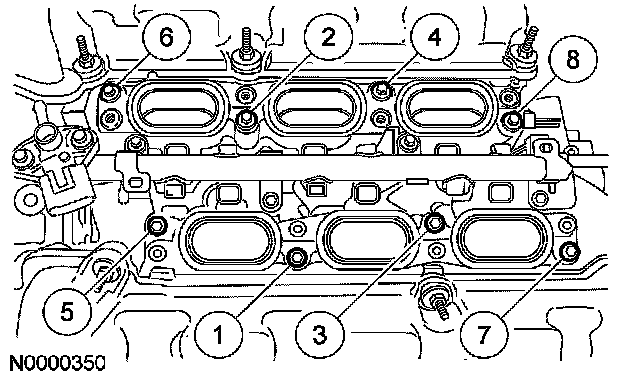 6
2
4
8
5
1
3
7
N0000350