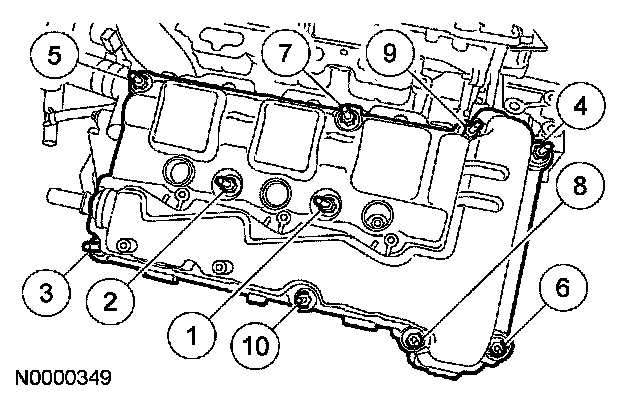 5
7
9
4
8
3
2
1
10
6
N0000349