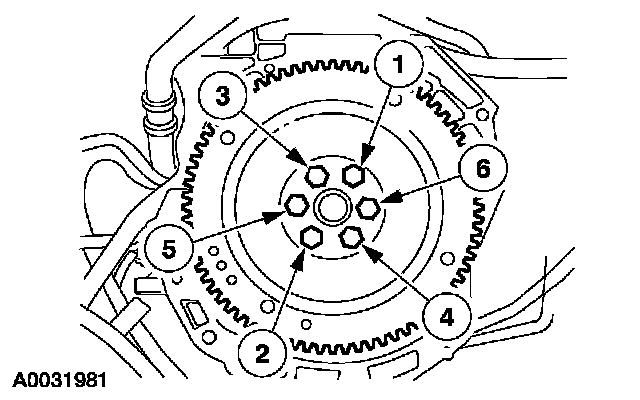 1
3
6
5
4
2
A0031981