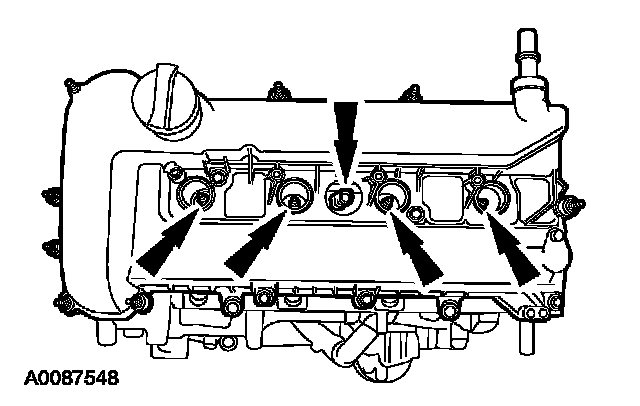 A0087548