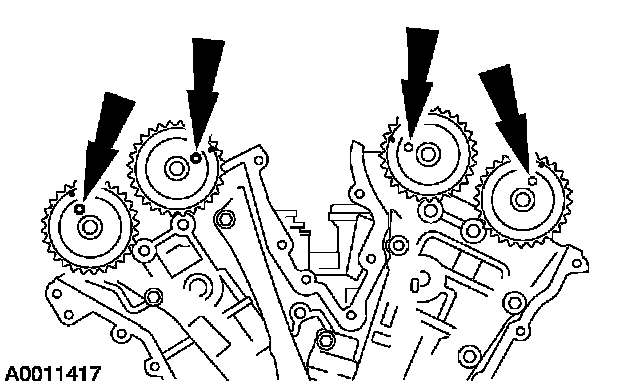 A0011417