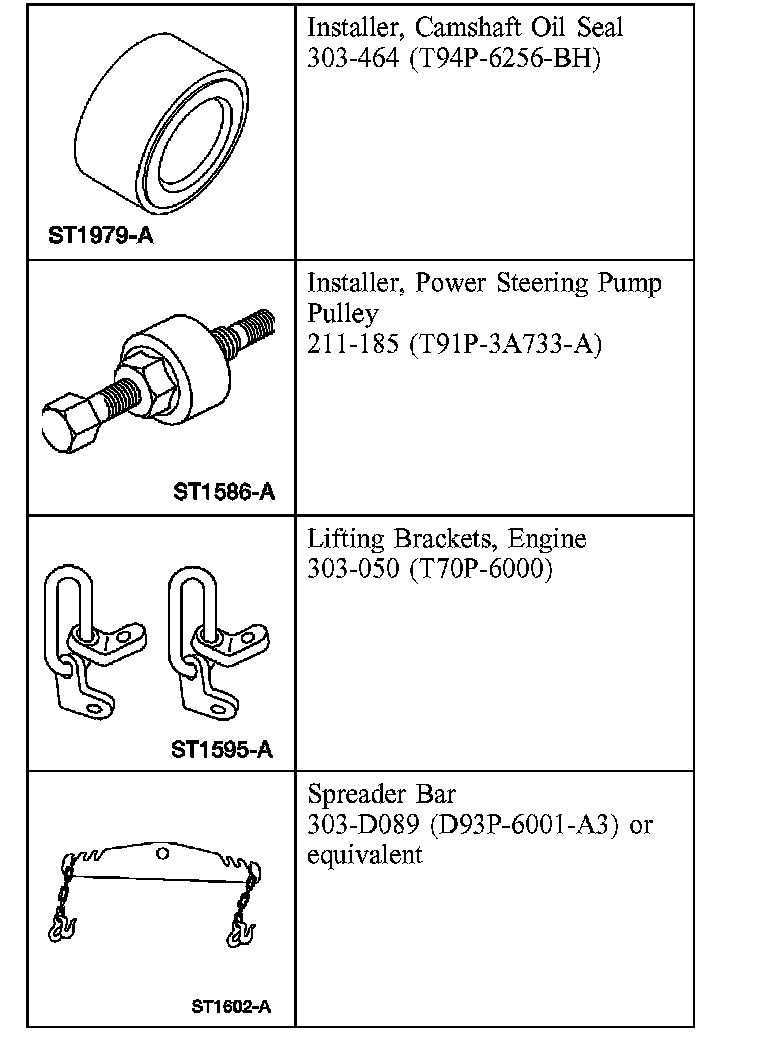 | | |
|---|---|
| ST1979-A | Installer, Camshaft Oil Seal 303-464 (T94P-6256-BH) |
| ST1586-A | Installer, Power Steering Pump Pulley 211-185 (T91P-3A733-A) |
| ST1595-A | Lifting Brackets, Engine 303-050 (T70P-6000) |
| ST1602-A | Spreader Bar 303-D089 (D93P-6001-A3) or equivalent |