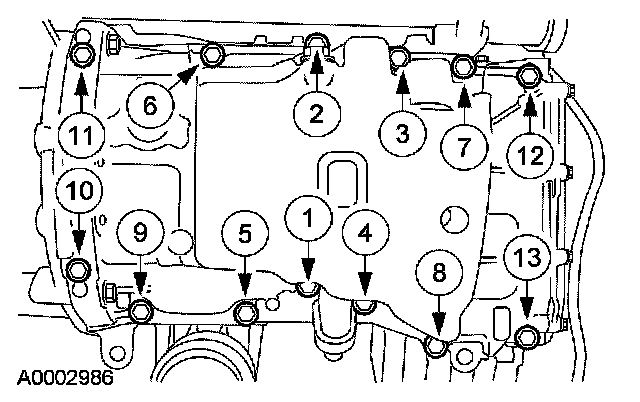 11
6
2
3
7
12
10
9
5
1
4
8
13
A0002986