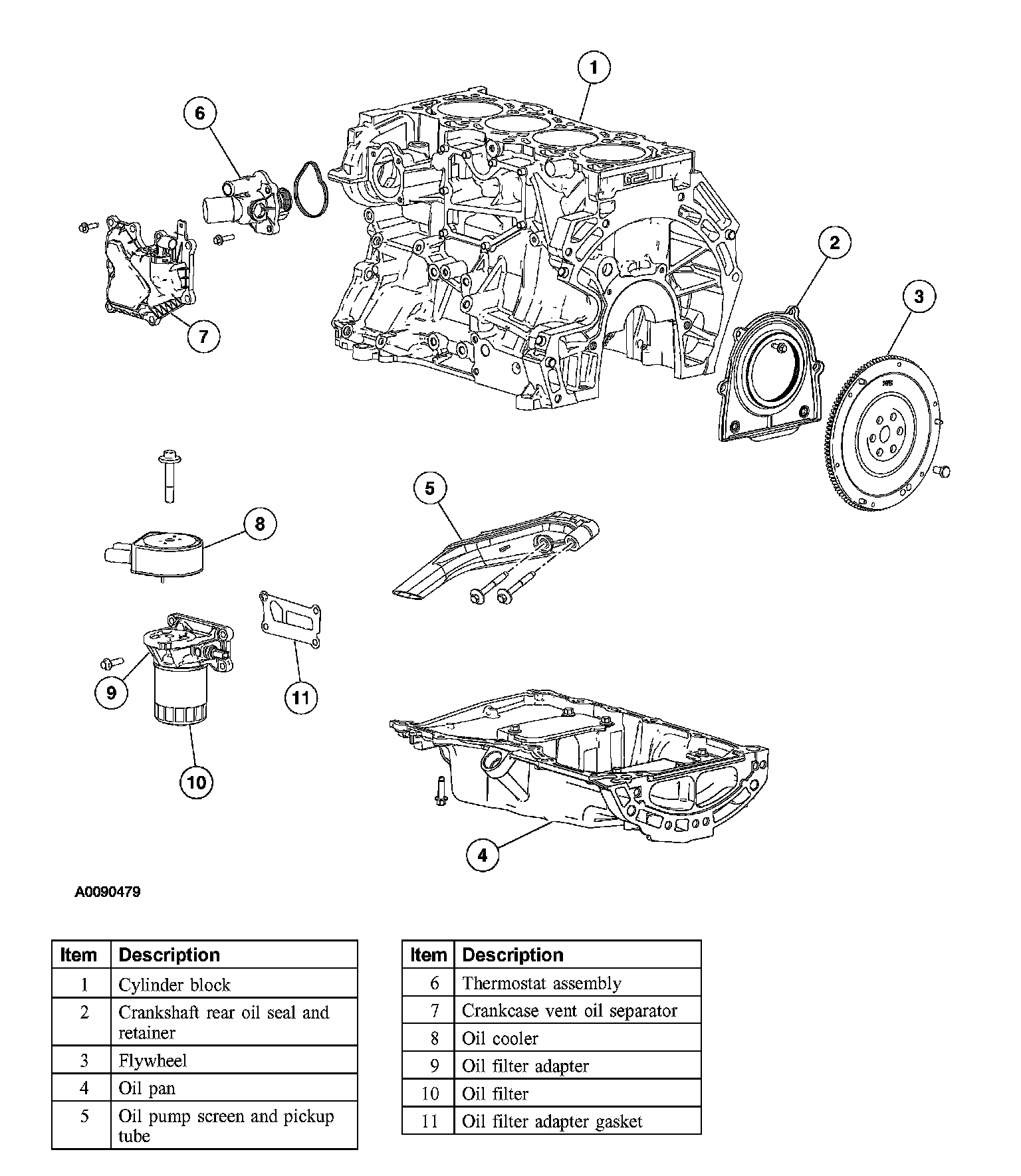 1
6
2
3
7
5
8
9
11
10
4

A0090479

| Item | Description |
|---|---|
| 1 | Cylinder block |
| 2 | Crankshaft rear oil seal and retainer |
| 3 | Flywheel |
| 4 | Oil pan |
| 5 | Oil pump screen and pickup tube |

| Item | Description |
|---|---|
| 6 | Thermostat assembly |
| 7 | Crankcase vent oil separator |
| 8 | Oil cooler |
| 9 | Oil filter adapter |
| 10 | Oil filter |
| 11 | Oil filter adapter gasket |