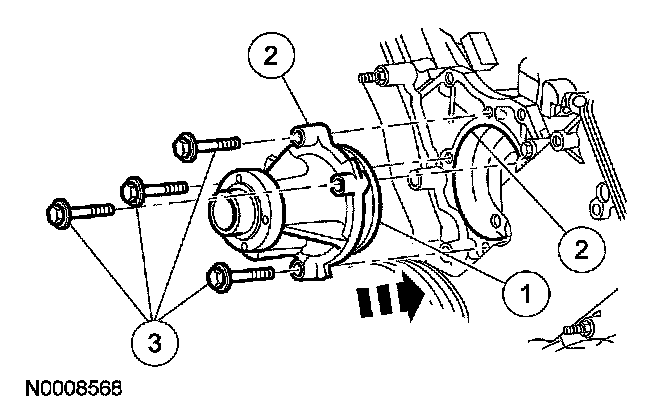 2

2

1

3

N0008568