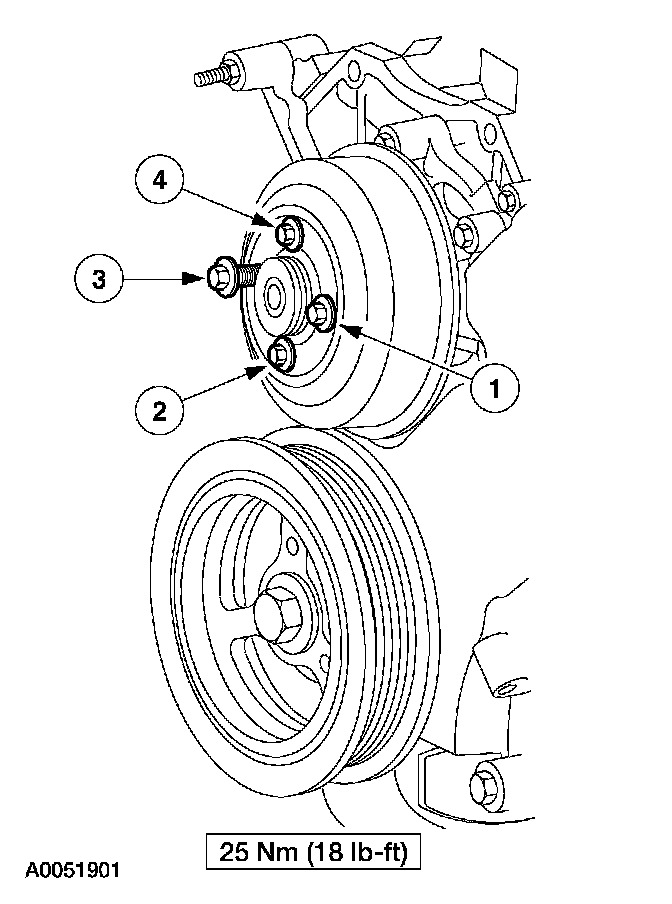 4

3

1

2

25 Nm (18 lb-ft)

A0051901