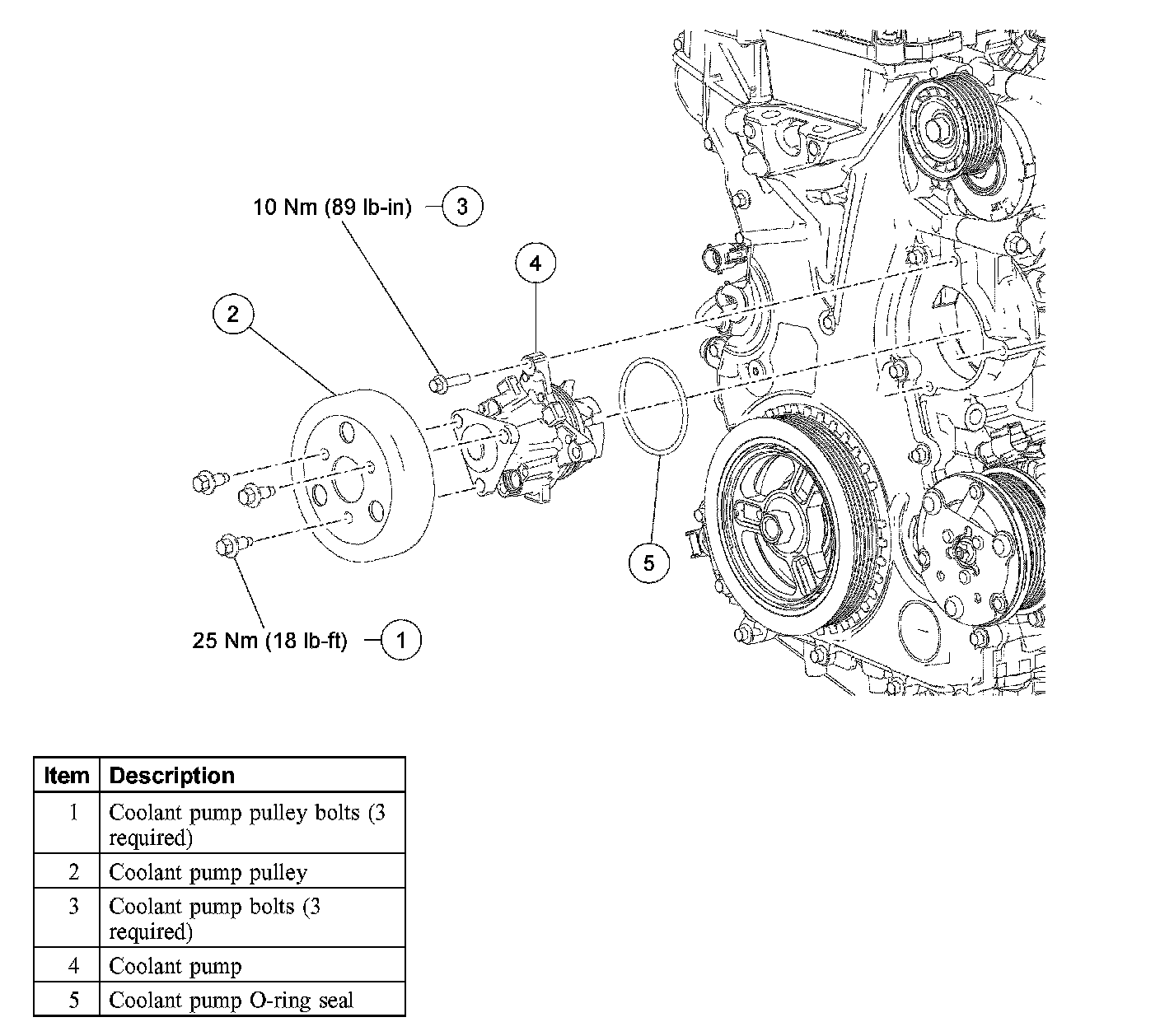 10 Nm (89 lb-in) 3

4

2

5

25 Nm (18 lb-ft) 1

| Item | Description |
|---|---|
| 1 | Coolant pump pulley bolts (3 required) |
| 2 | Coolant pump pulley |
| 3 | Coolant pump bolts (3 required) |
| 4 | Coolant pump |
| 5 | Coolant pump O-ring seal |