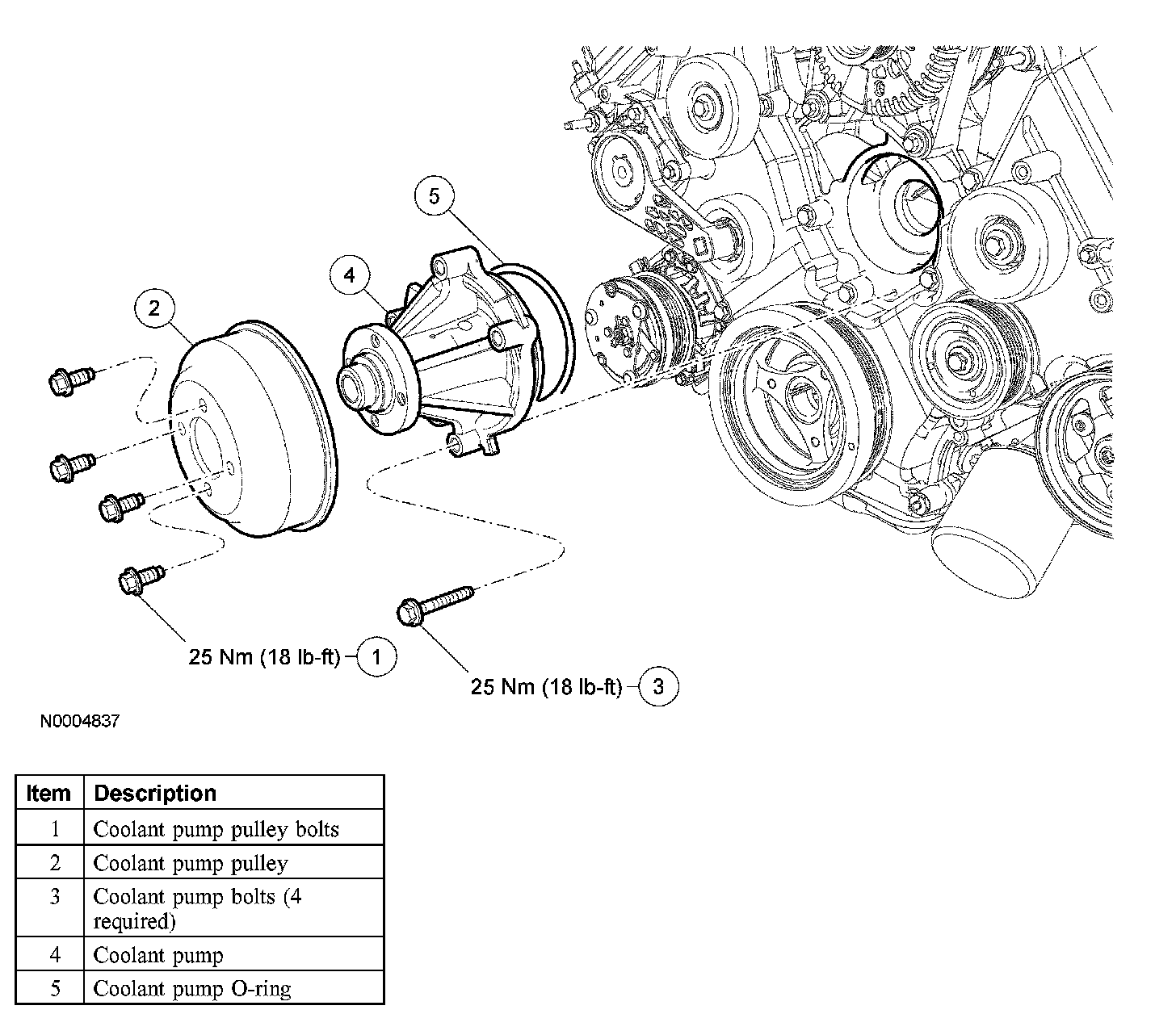 5

4

2

25 Nm (18 lb-ft) 1

25 Nm (18 lb-ft) 3

N0004837

| Item | Description |
|---|---|
| 1 | Coolant pump pulley bolts |
| 2 | Coolant pump pulley |
| 3 | Coolant pump bolts (4 required) |
| 4 | Coolant pump |
| 5 | Coolant pump O-ring |