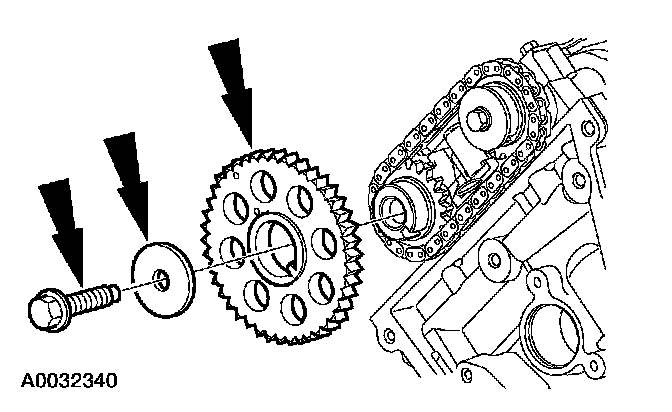 A0032340