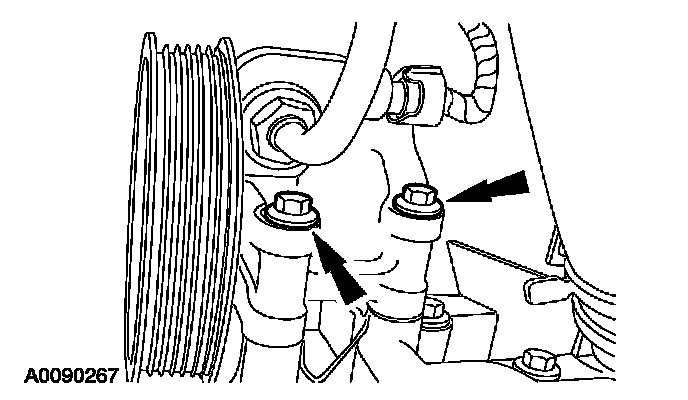 A0090267