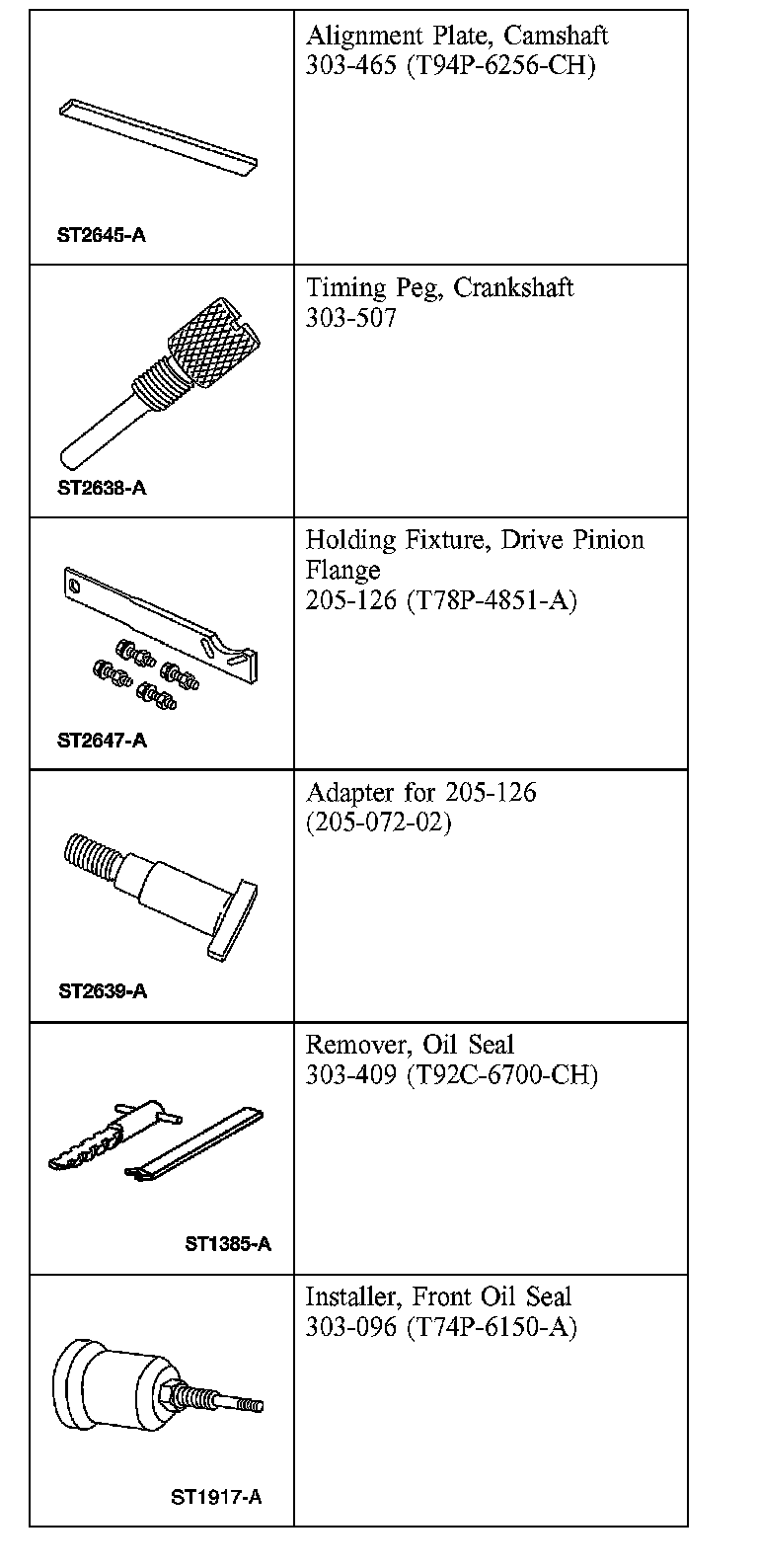 | | |
|---|---|
| ST2645-A | Alignment Plate, Camshaft 303-465 (T94P-6256-CH) |
| ST2638-A | Timing Peg, Crankshaft 303-507 |
| ST2647-A | Holding Fixture, Drive Pinion Flange 205-126 (T78P-4851-A) |
| ST2639-A | Adapter for 205-126 (205-072-02) |
| ST1385-A | Remover, Oil Seal 303-409 (T92C-6700-CH) |
| ST1917-A | Installer, Front Oil Seal 303-096 (T74P-6150-A) |