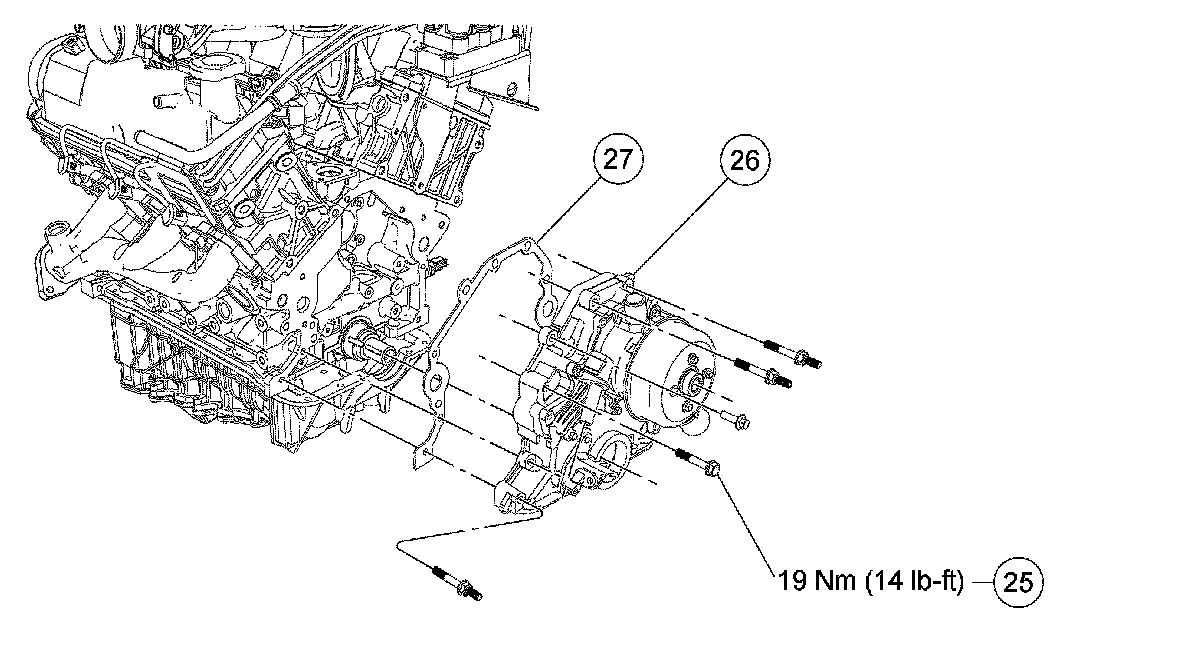 27
26
19 Nm (14 lb-ft)
25