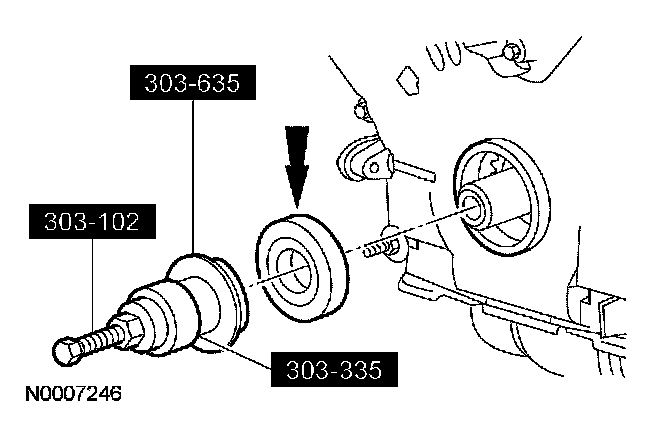 303-635

303-102

303-335

N0007246