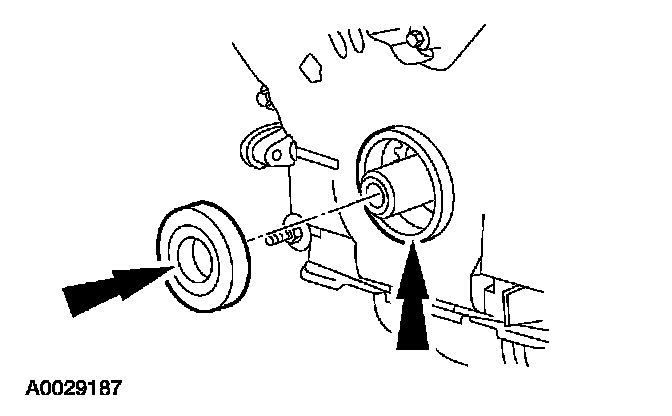 A0029187