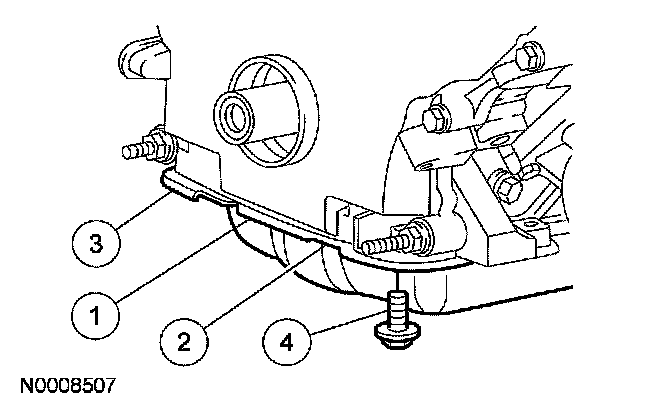 3
1
2
4
N0008507