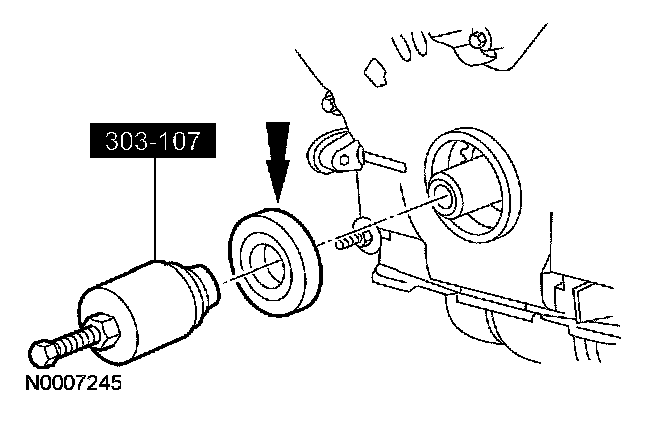 303-107

N0007245