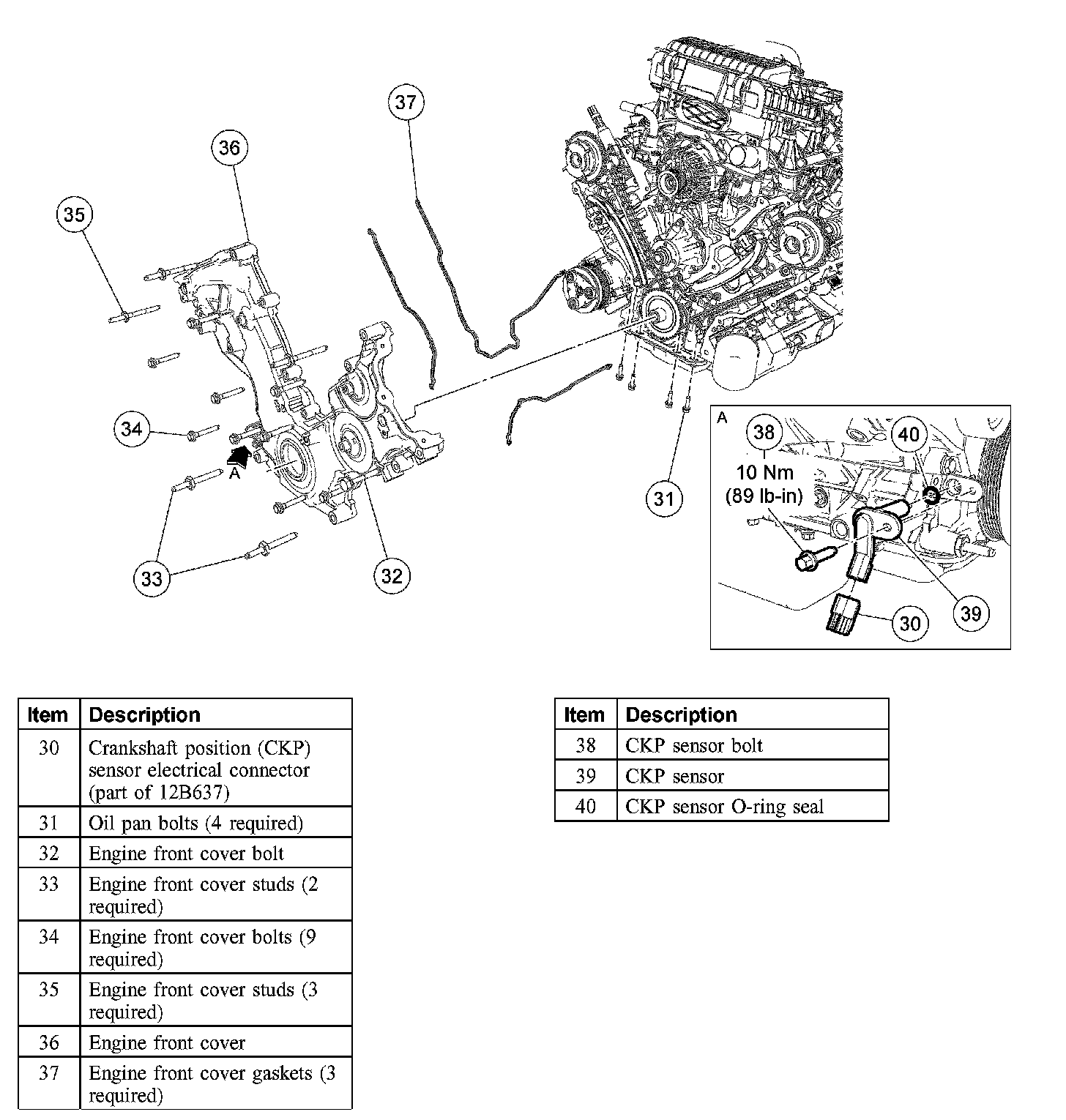 37
36
35
34
A
33
32
31
A
38
10 Nm
(89 lb-in)
40
39
30

| Item | Description |
|---|---|
| 30 | Crankshaft position (CKP) sensor electrical connector (part of 12B637) |
| 31 | Oil pan bolts (4 required) |
| 32 | Engine front cover bolt |
| 33 | Engine front cover studs (2 required) |
| 34 | Engine front cover bolts (9 required) |
| 35 | Engine front cover studs (3 required) |
| 36 | Engine front cover |
| 37 | Engine front cover gaskets (3 required) |

| Item | Description |
|---|---|
| 38 | CKP sensor bolt |
| 39 | CKP sensor |
| 40 | CKP sensor O-ring seal |