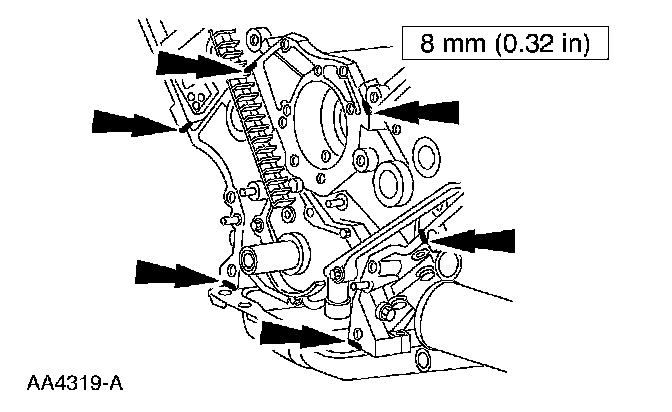 8 mm (0.32 in)

AA4319-A