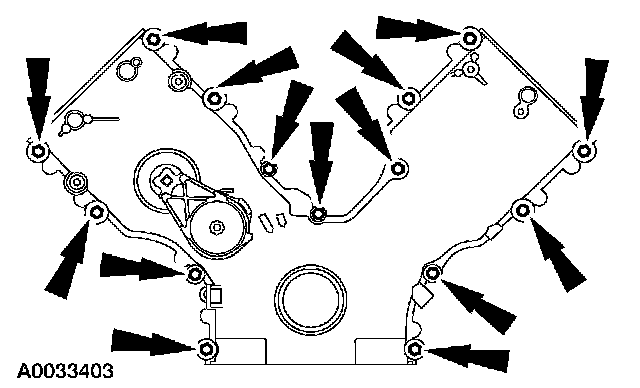 A0033403