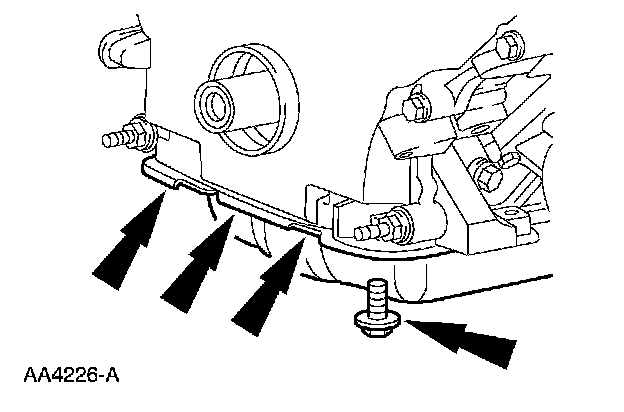 AA4226-A