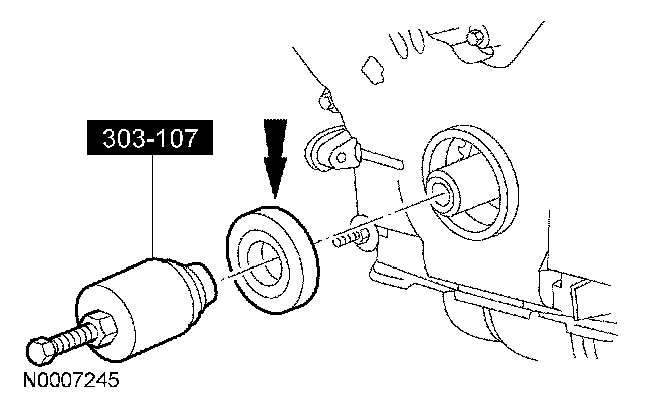 303-107

N0007245