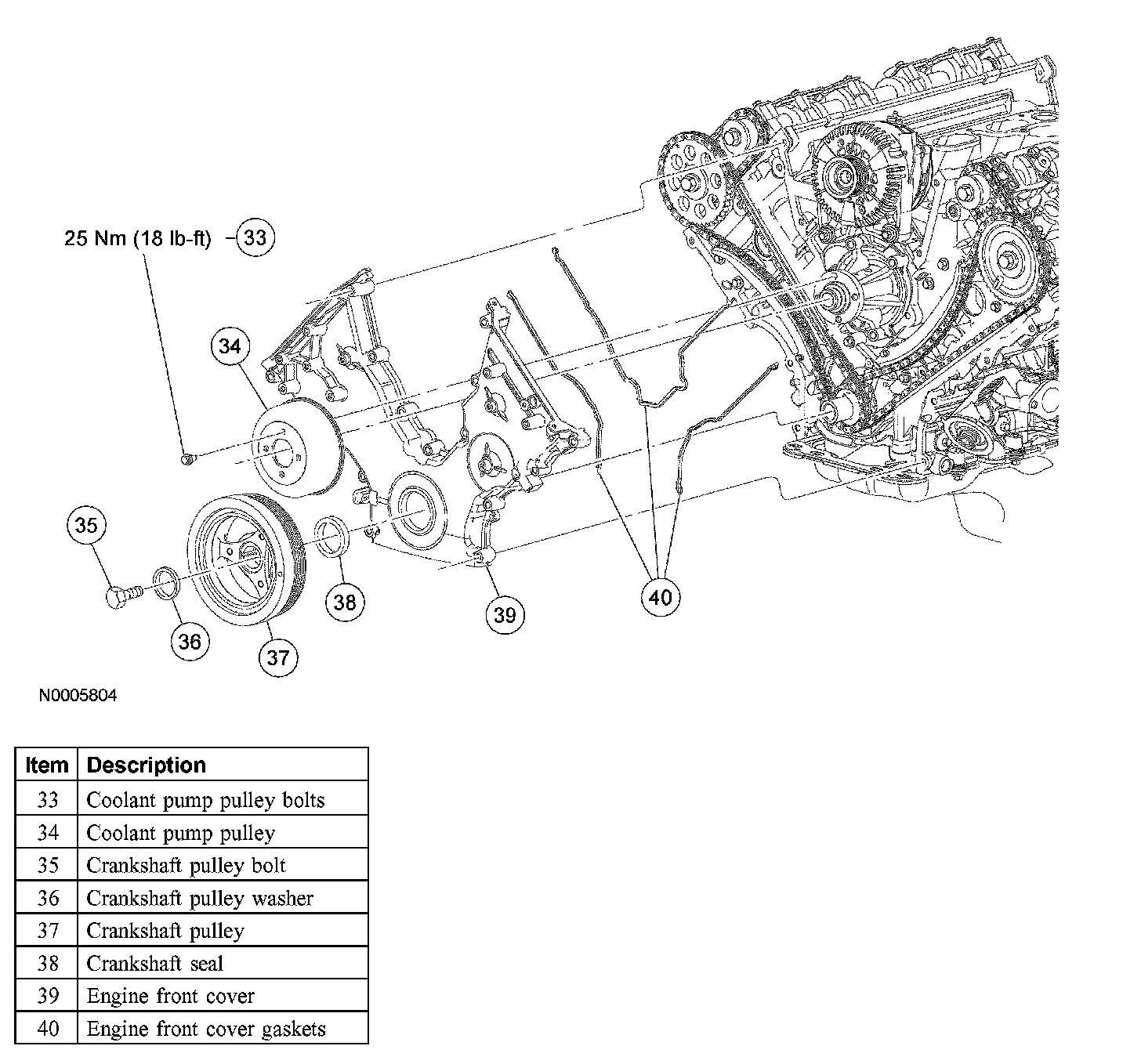 25 Nm (18 lb-ft) 33

34

35

36

37

38

39

40

N0005804

| Item | Description |
|---|---|
| 33 | Coolant pump pulley bolts |
| 34 | Coolant pump pulley |
| 35 | Crankshaft pulley bolt |
| 36 | Crankshaft pulley washer |
| 37 | Crankshaft pulley |
| 38 | Crankshaft seal |
| 39 | Engine front cover |
| 40 | Engine front cover gaskets |