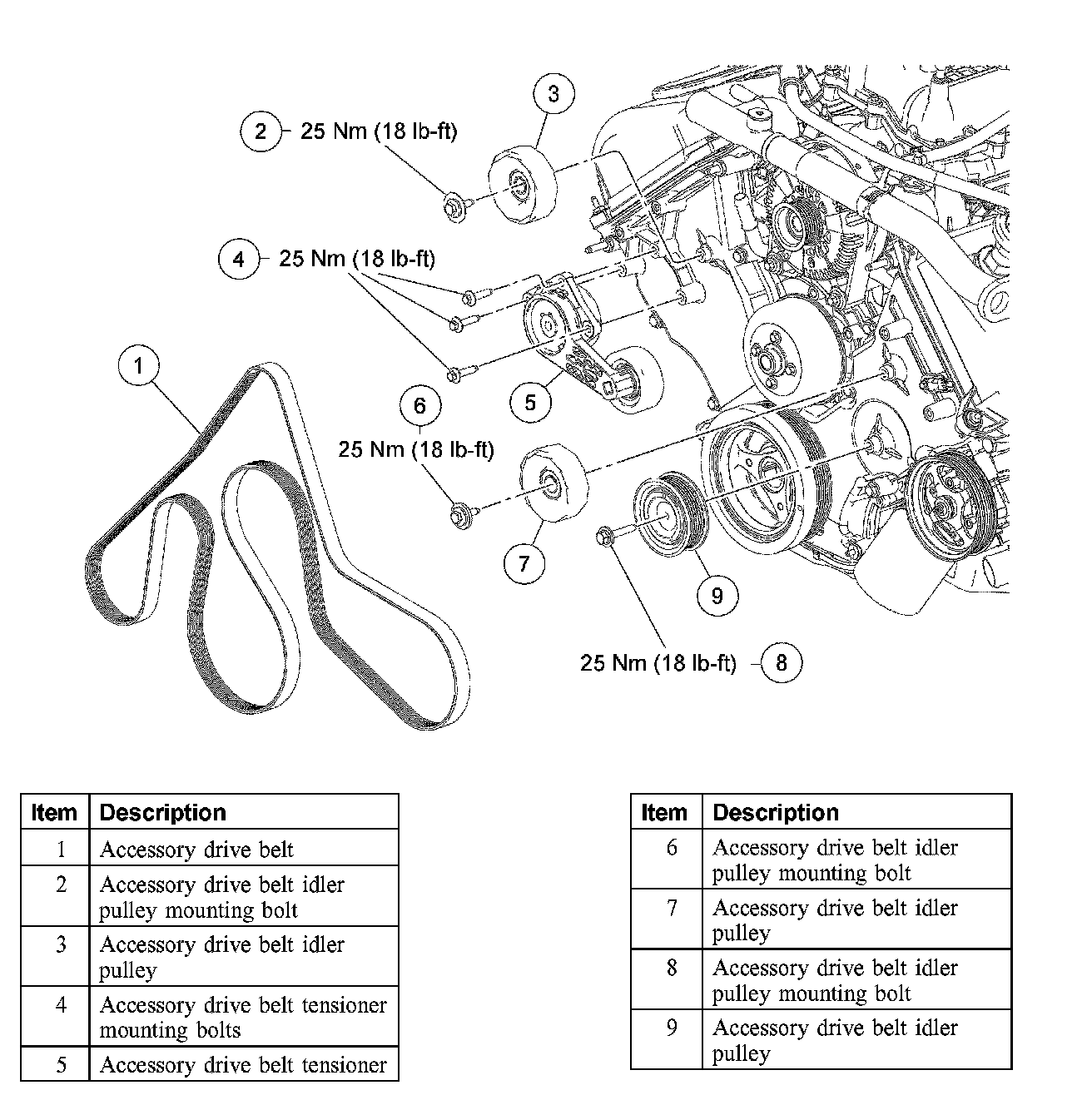 3

2 25 Nm (18 lb-ft)

4 25 Nm (18 lb-ft)

1

6

25 Nm (18 lb-ft)

5

7

9

25 Nm (18 lb-ft) 8

| Item | Description |
|---|---|
| 1 | Accessory drive belt |
| 2 | Accessory drive belt idler pulley mounting bolt |
| 3 | Accessory drive belt idler pulley |
| 4 | Accessory drive belt tensioner mounting bolts |
| 5 | Accessory drive belt tensioner |

| Item | Description |
|---|---|
| 6 | Accessory drive belt idler pulley mounting bolt |
| 7 | Accessory drive belt idler pulley |
| 8 | Accessory drive belt idler pulley mounting bolt |
| 9 | Accessory drive belt idler pulley |