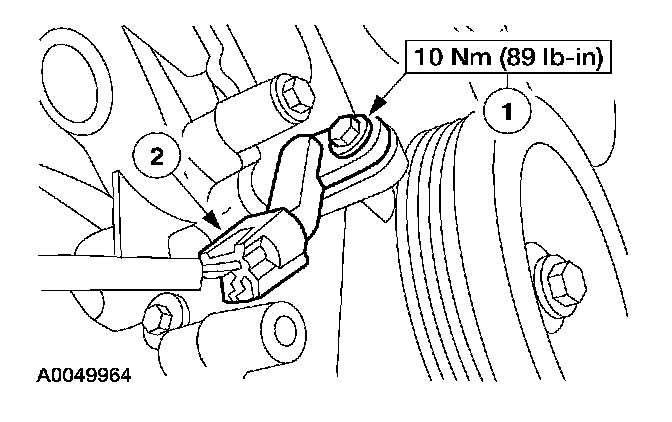 10 Nm (89 lb-in)

1

2

A0049964