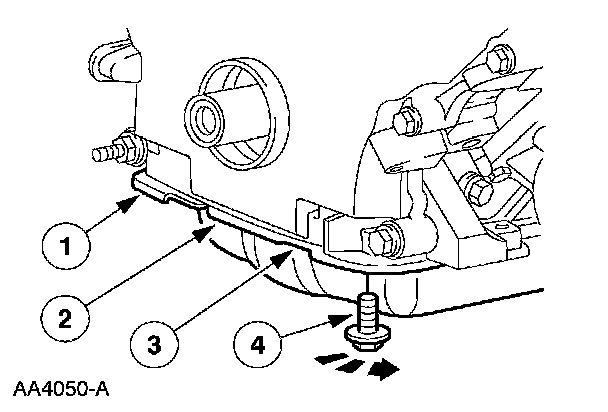 1
2
3
4
AA4050-A