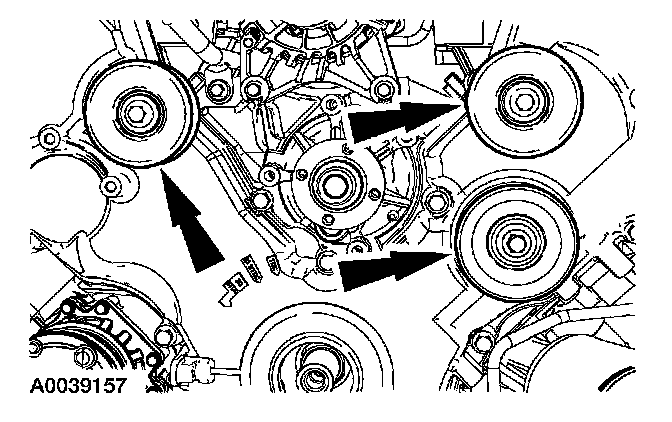 A0039157