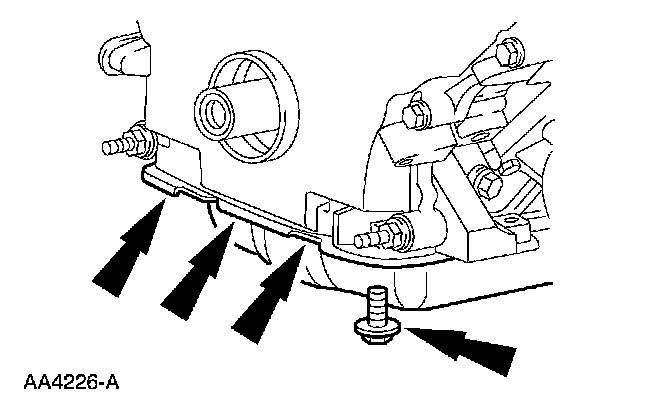 AA4226-A