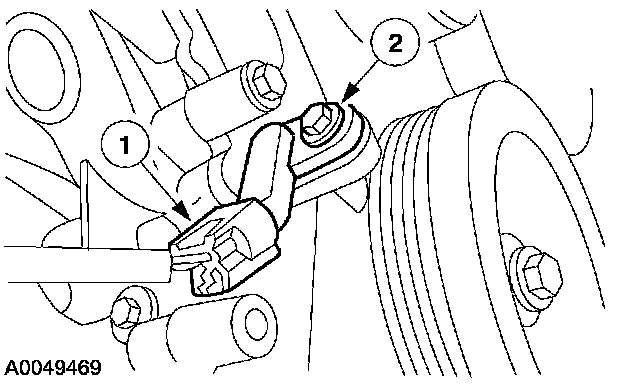 2
1
A0049469