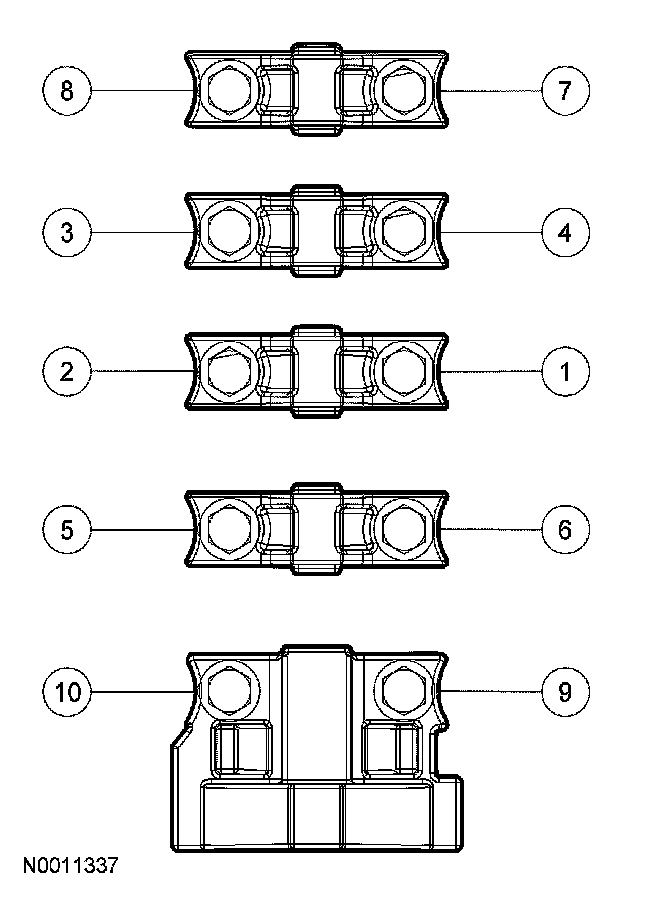 8
7
3
4
2
1
5
6
10
9
N0011337