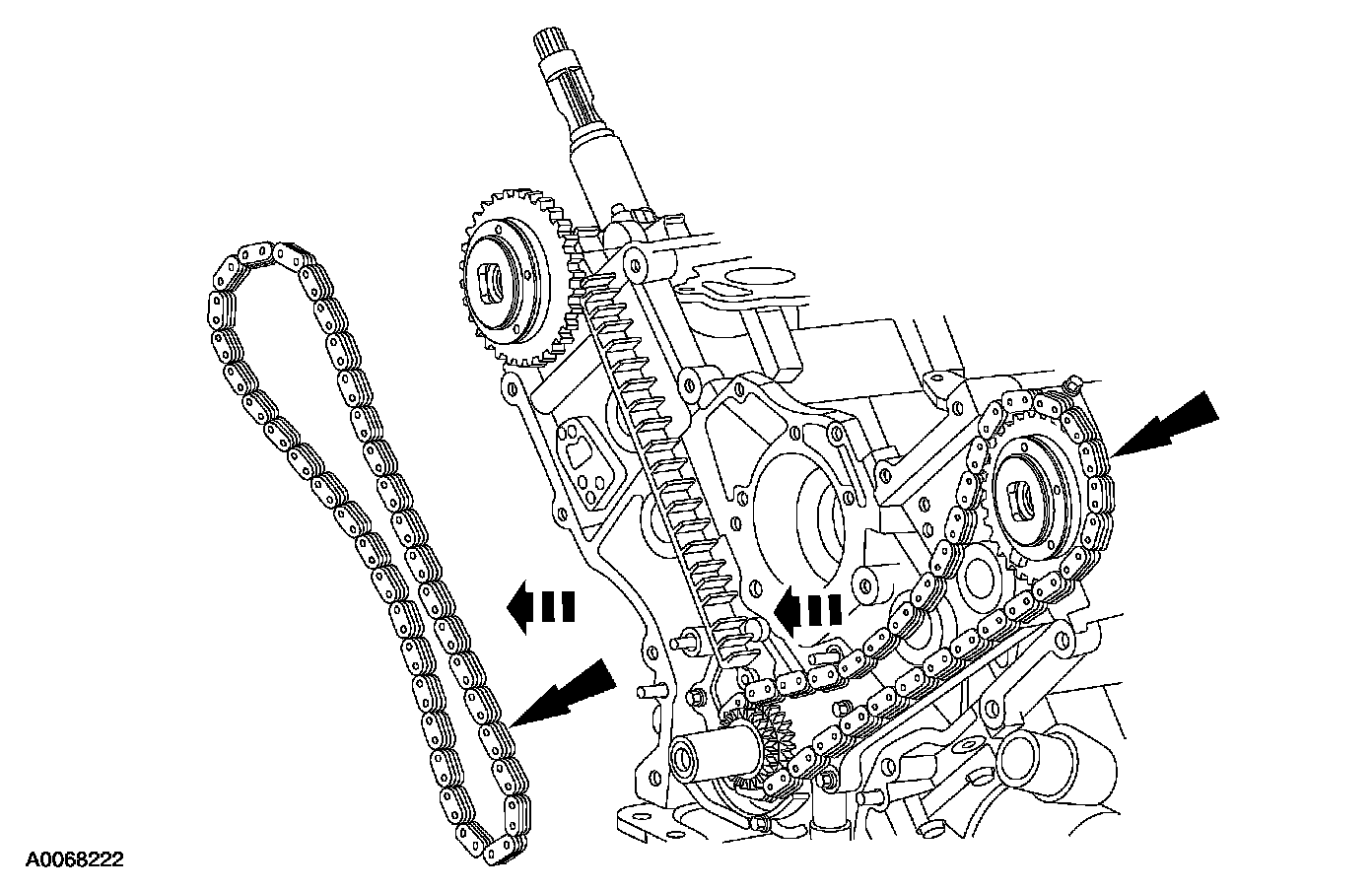 A0068222