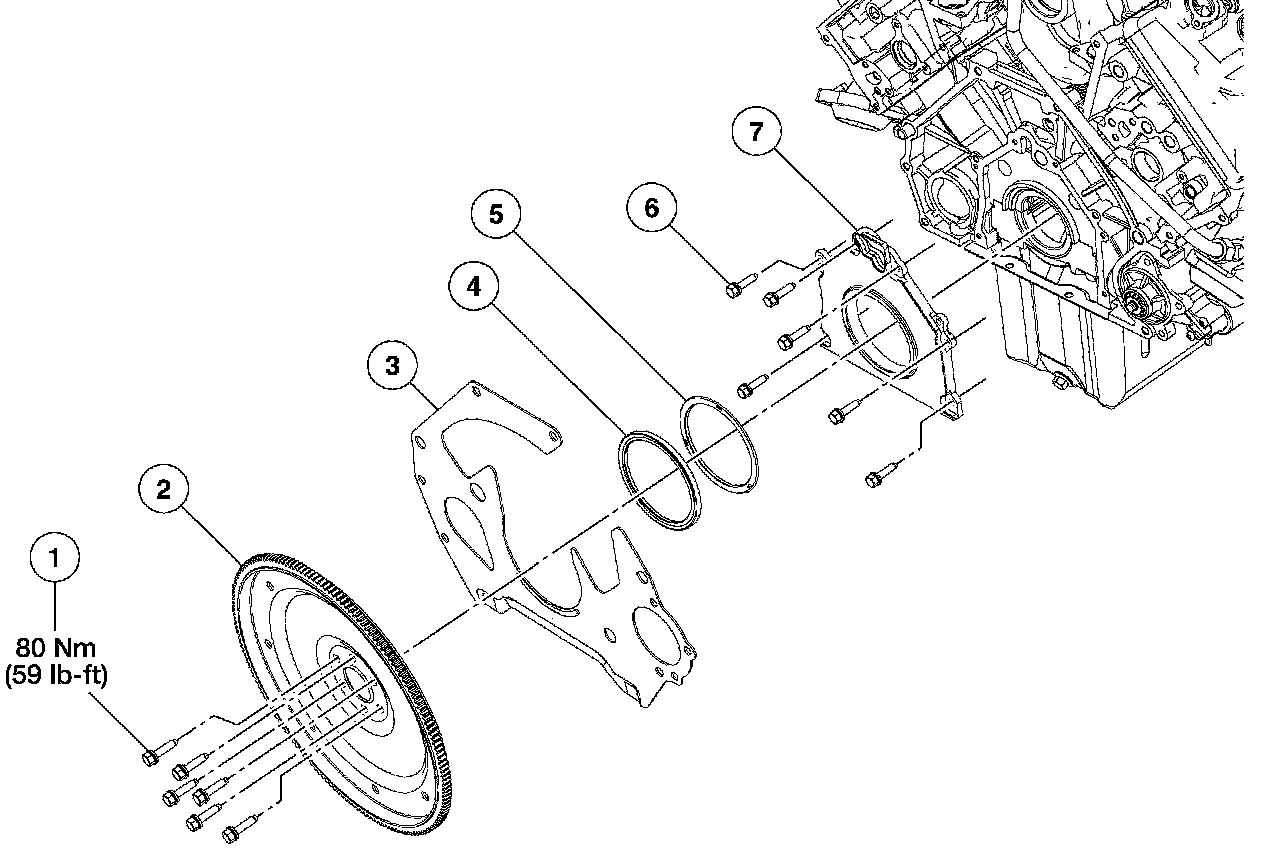 7

6

5

4

3

2

1

80 Nm
(59 lb-ft)