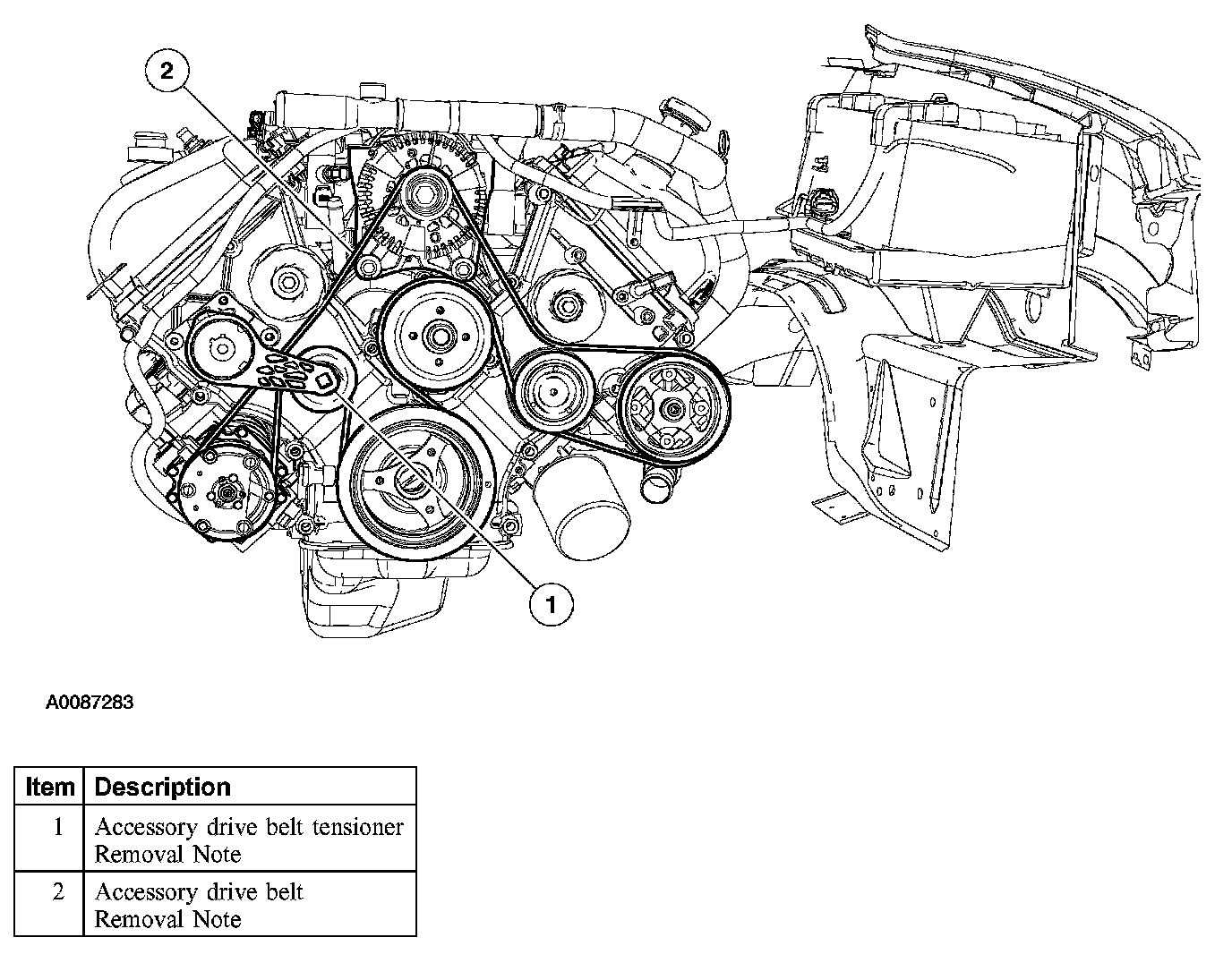 2

1

A0087283

| Item | Description |
|---|---|
| 1 | Accessory drive belt tensioner Removal Note |
| 2 | Accessory drive belt Removal Note |