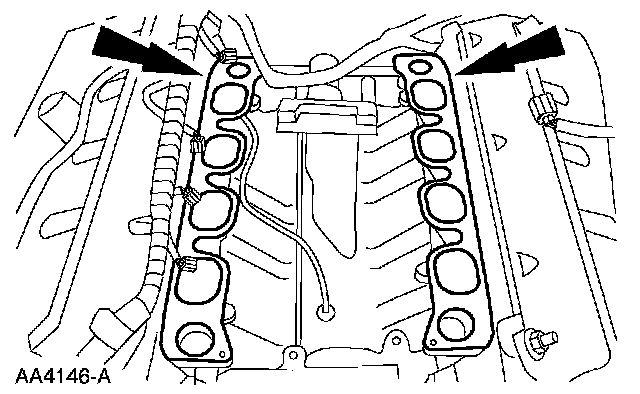 AA4146-A