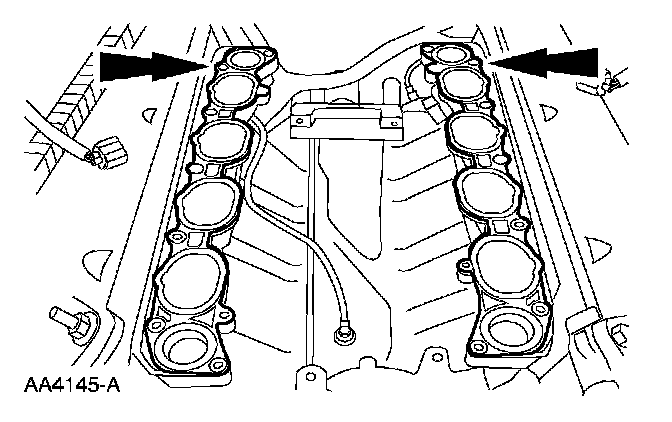 AA4145-A