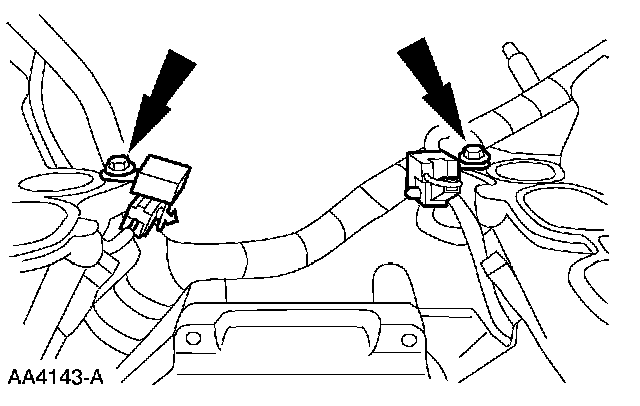 AA4143-A