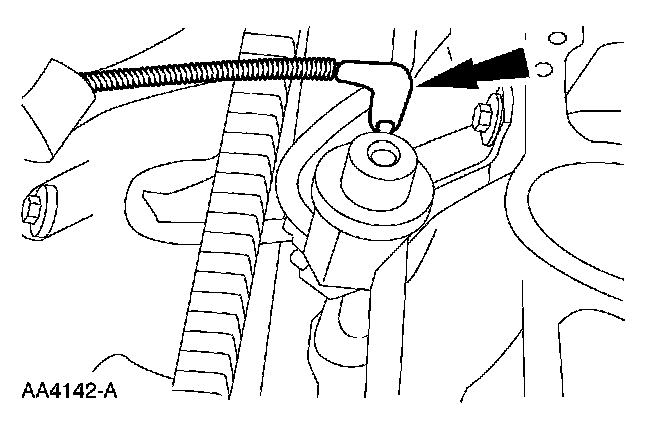 AA4142-A