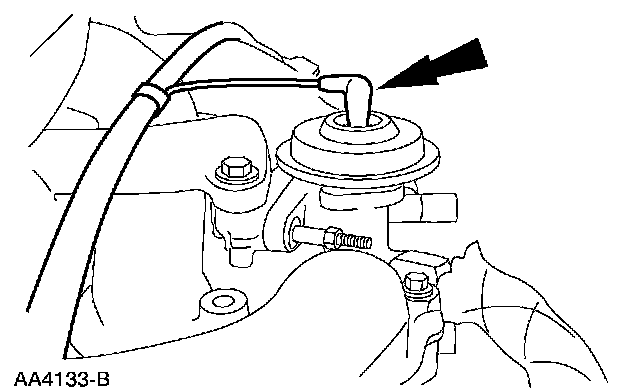 AA4133-B