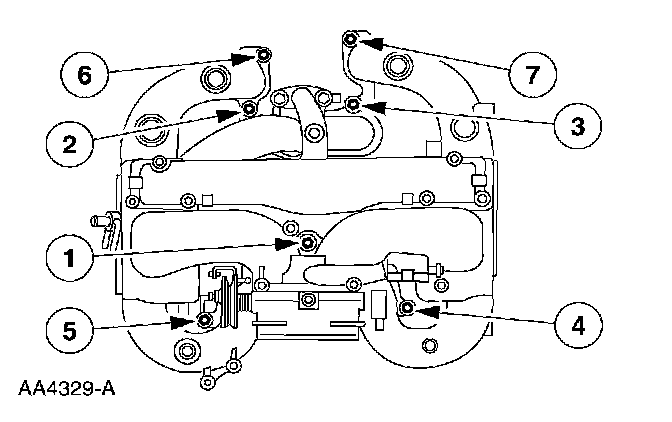 6
7
2
3
1
5
4
AA4329-A