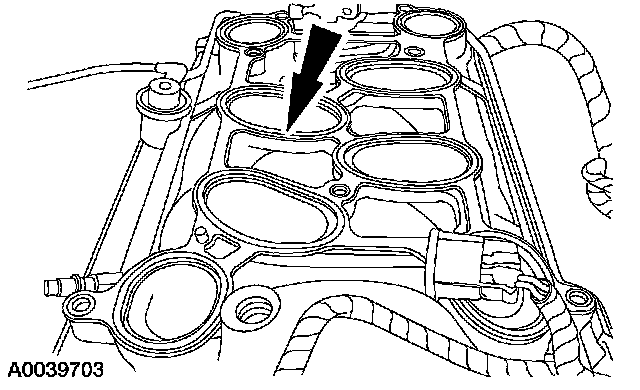 A0039703