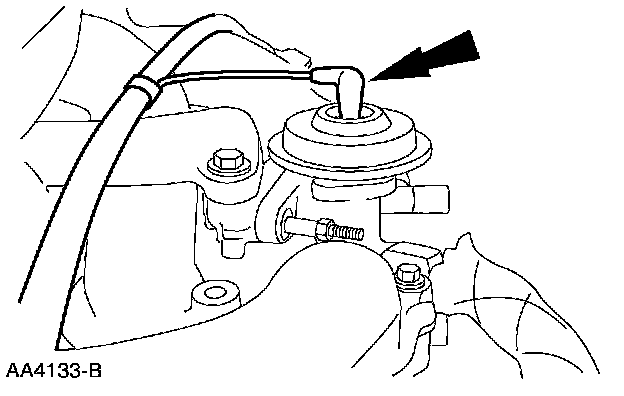 AA4133-B