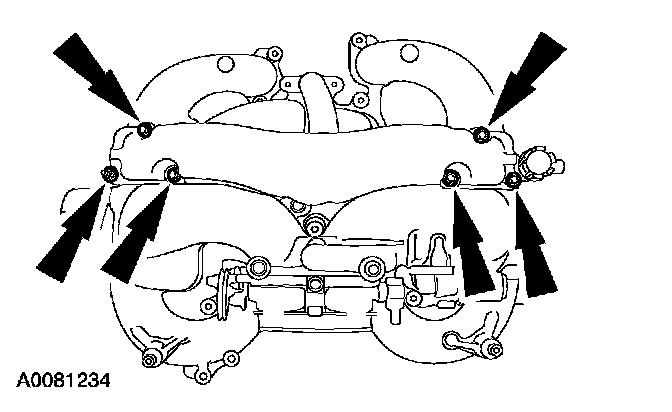 A0081234