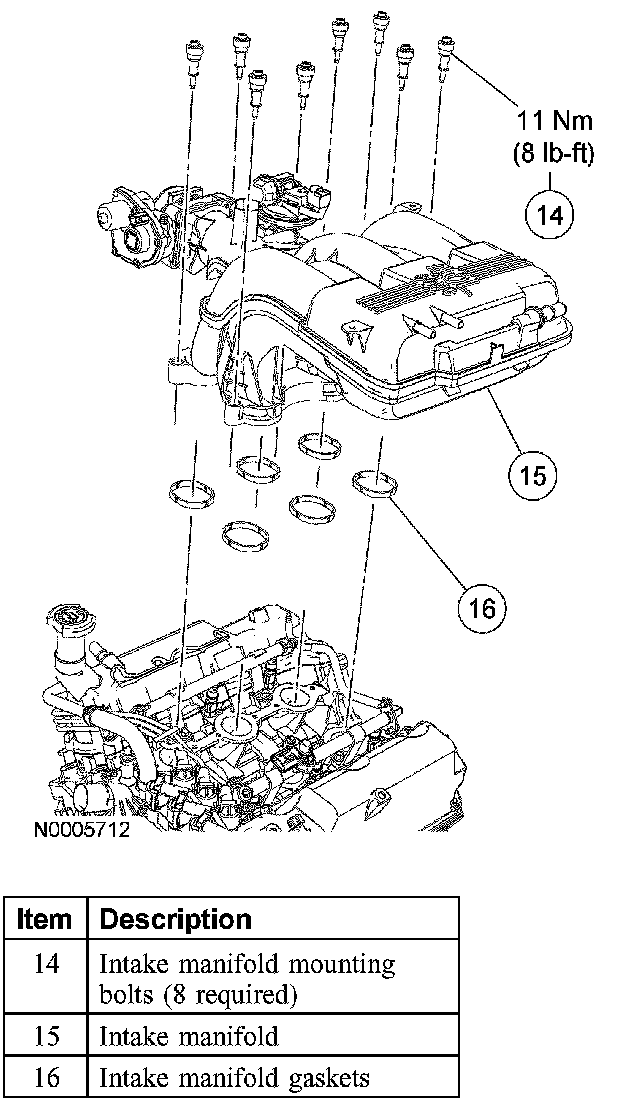 11 Nm
(8 lb-ft)
14

15

16

N0005712

| Item | Description |
|---|---|
| 14 | Intake manifold mounting bolts (8 required) |
| 15 | Intake manifold |
| 16 | Intake manifold gaskets |